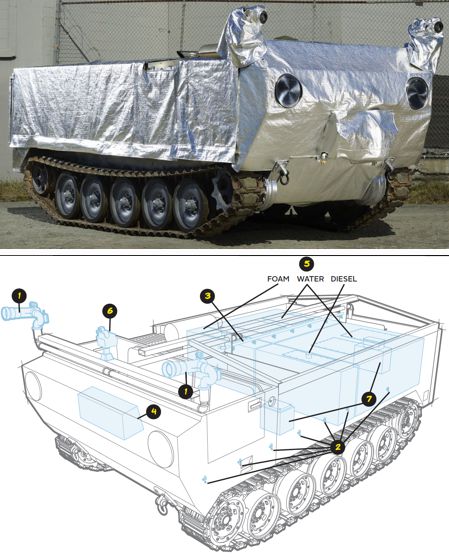 5
FOAM WATER DIESEL
1
6
3
1
4
7
2