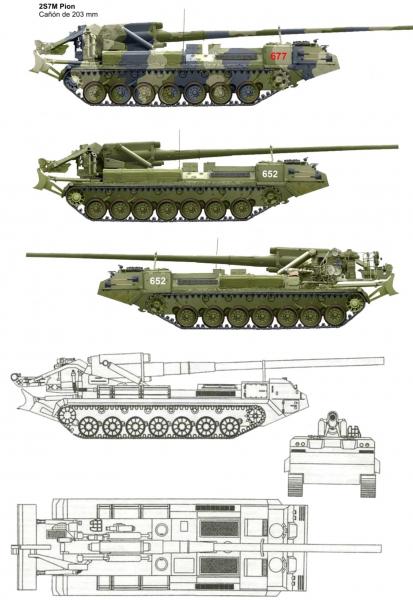 2S7M Pion
Cañón de 203 mm

677

652

652