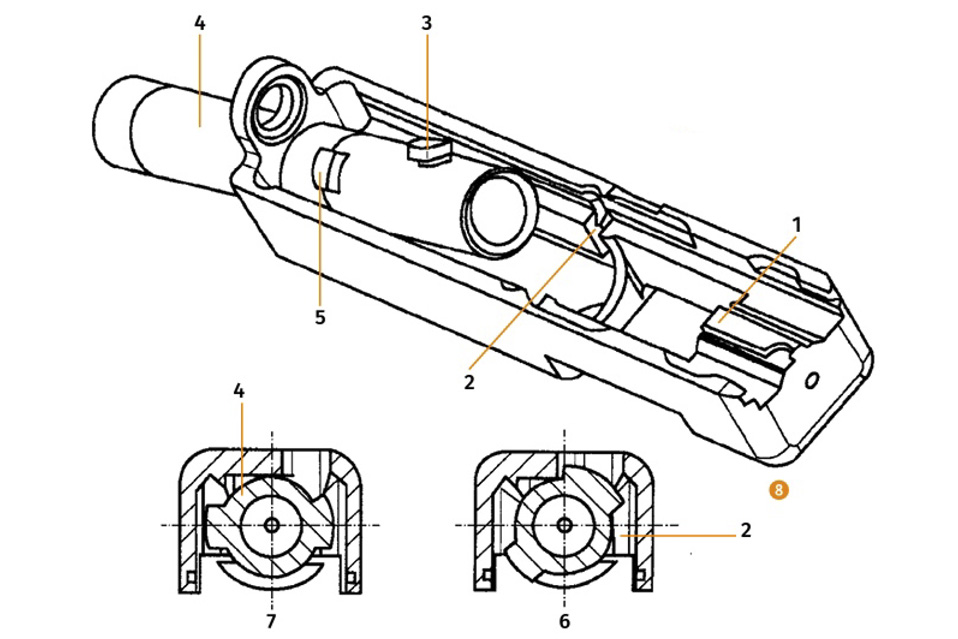 4
3
1
5
2
8
4
2
7
6