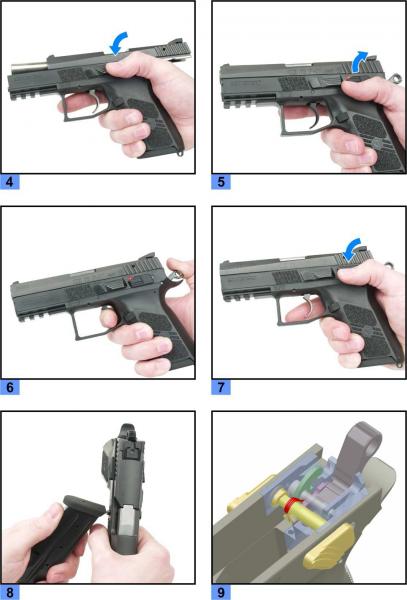 4

5

6

7

8

9