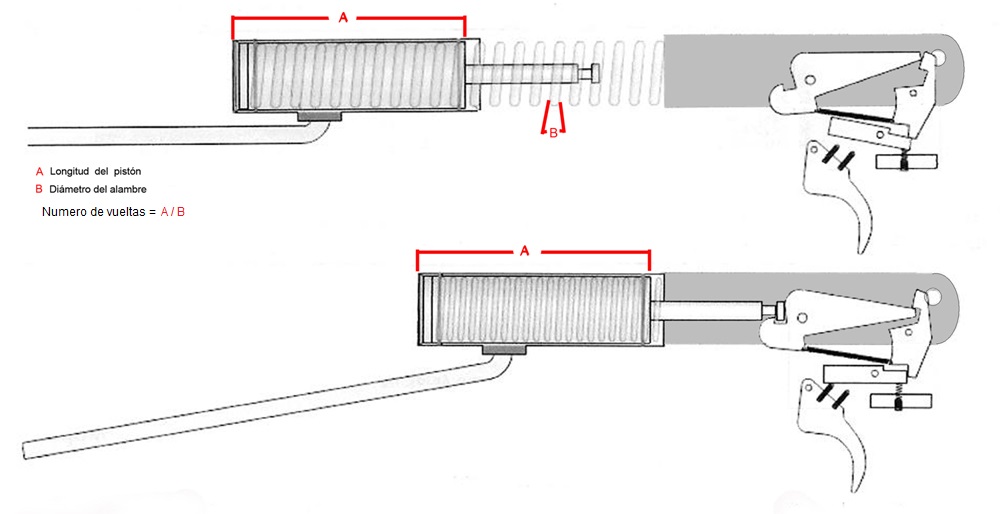 A

B

A Longitud del pistón
B Diámetro del alambre

Numero de vueltas = A / B

A