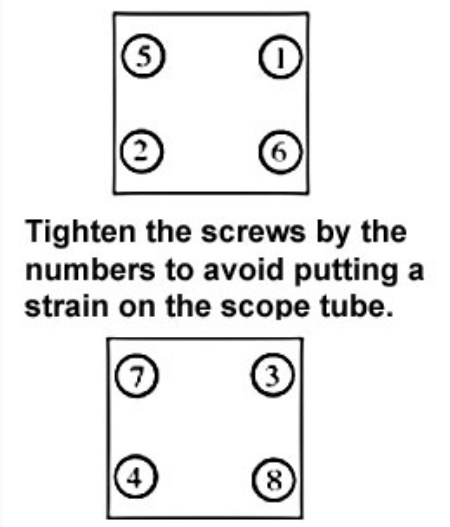 5 1
2 6

Tighten the screws by the numbers to avoid putting a strain on the scope tube.

7 3
4 8