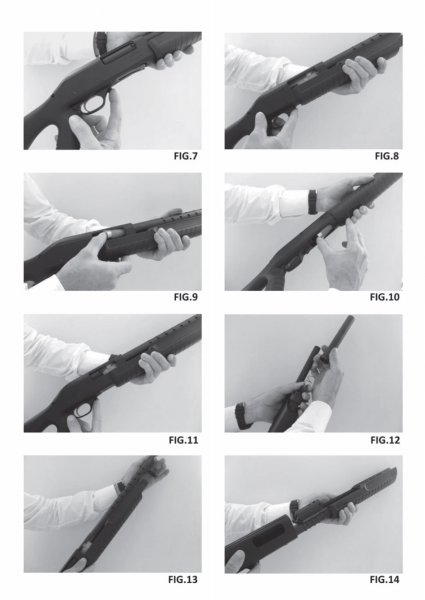 FIG.7

FIG.8

FIG.9

FIG.10

FIG.11

FIG.12

FIG.13

FIG.14