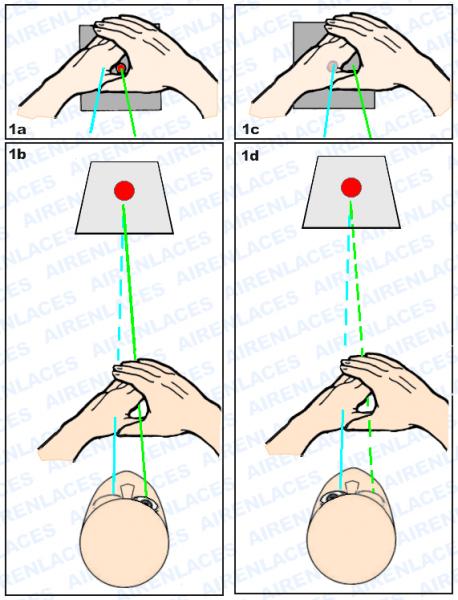 1a

1c

1b

1d

AIRENLACES