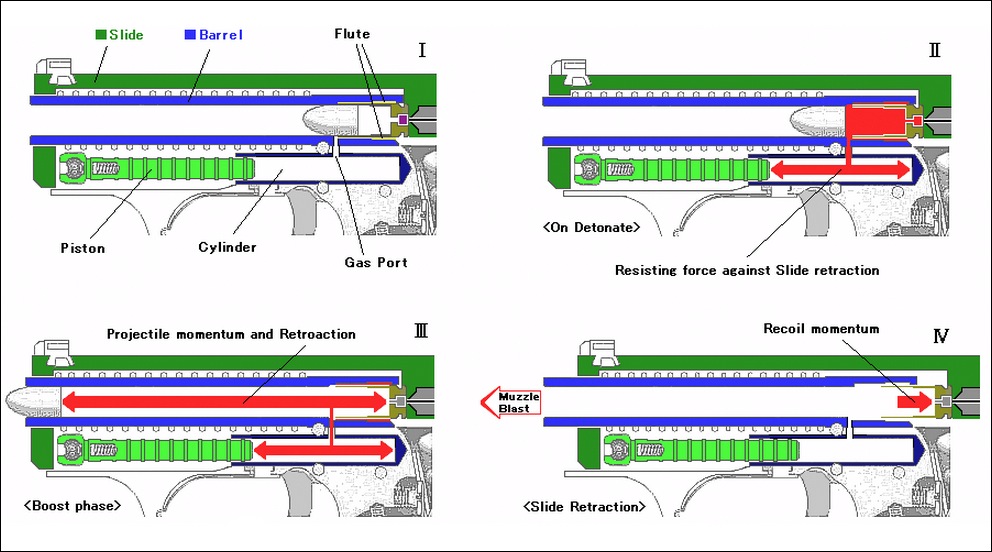 Slide Barrel Flute I

Piston Cylinder Gas Port

II

<On Detonate>

Resisting force against Slide retraction

Projectile momentum and Retroaction III

<Boost phase>

Recoil momentum IV

Muzzle Blast

<Slide Retraction>