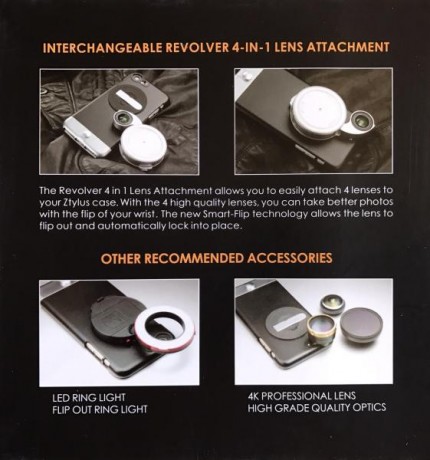 INTERCHANGEABLE REVOLVER 4-IN-1 LENS ATTACHMENT

The Revolver 4 in 1 Lens Attachment allows you to easily attach 4 lenses to your Ztylus case. With the 4 high quality lenses, you can take better photos with the flip of your wrist. The new Smart-Flip technology allows the lens to flip out and automatically lock into place.

OTHER RECOMMENDED ACCESSORIES

LED RING LIGHT
FLIP OUT RING LIGHT

4K PROFESSIONAL LENS
HIGH GRADE QUALITY OPTICS