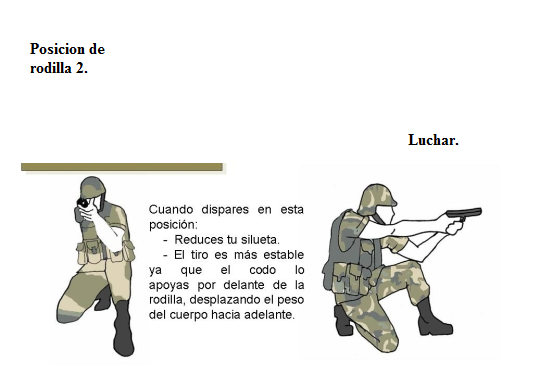 Posicion de rodilla 2.

Luchar.

Cuando dispares en esta posición:
- Reduces tu silueta.
- El tiro es más estable ya que el codo lo apoyas por delante de la rodilla, desplazando el peso del cuerpo hacia adelante.