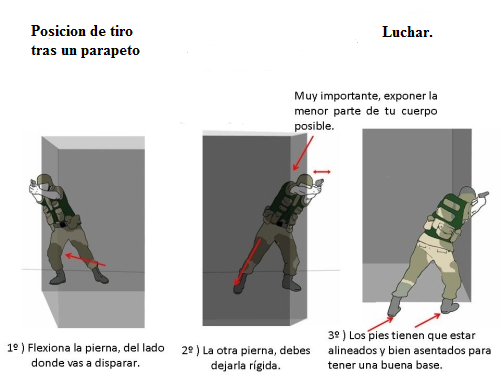 Posicion de tiro tras un parapeto

Luchar.

Muy importante, exponer la menor parte de tu cuerpo posible.

1º ) Flexiona la pierna, del lado donde vas a disparar.

2º ) La otra pierna, debes dejarla rígida.

3º ) Los pies tienen que estar alineados y bien asentados para tener una buena base.