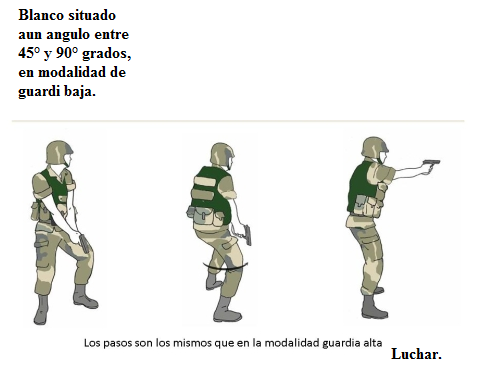 Blanco situado aun angulo entre 45° y 90° grados, en modalidad de guardi baja.

Los pasos son los mismos que en la modalidad guardia alta

Luchar.