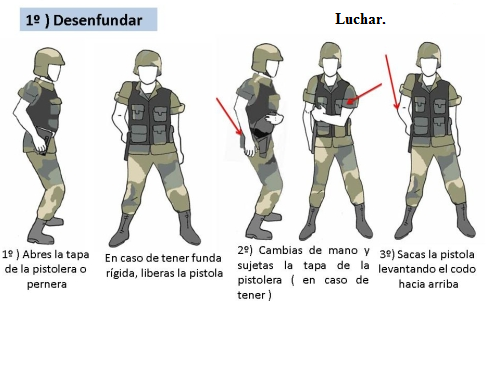 1º ) Desenfundar

Luchar.

1º ) Abres la tapa de la pistolera o pernera

En caso de tener funda rígida, liberas la pistola

2º) Cambias de mano y sujetas la tapa de la pistolera ( en caso de tener )

3º) Sacas la pistola levantando el codo hacia arriba