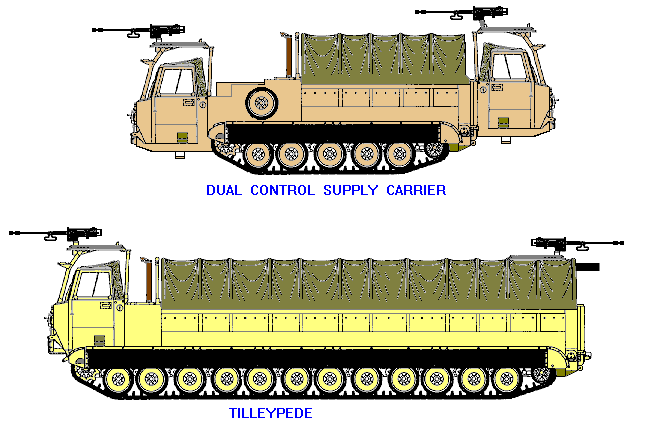 DUAL CONTROL SUPPLY CARRIER

TILLEYPEDE