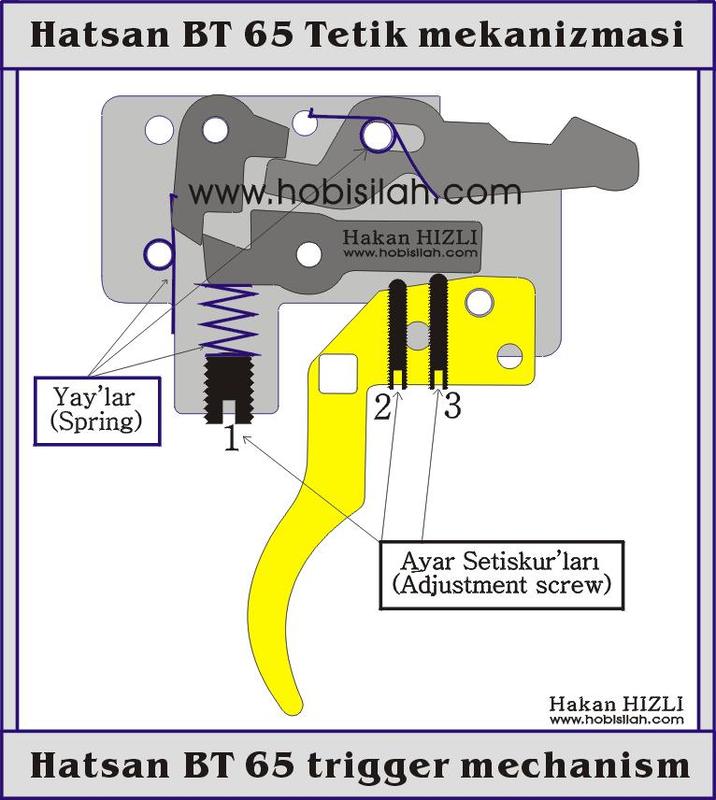 Hatsan BT 65 Tetik mekanizmasi

www.hobisilah.com

Hakan HIZLI
www.hobisilah.com

Yay'lar
(Spring)

1

2

3

Ayar Setiskur'ları
(Adjustment screw)

Hakan HIZLI
www.hobisilah.com

Hatsan BT 65 trigger mechanism