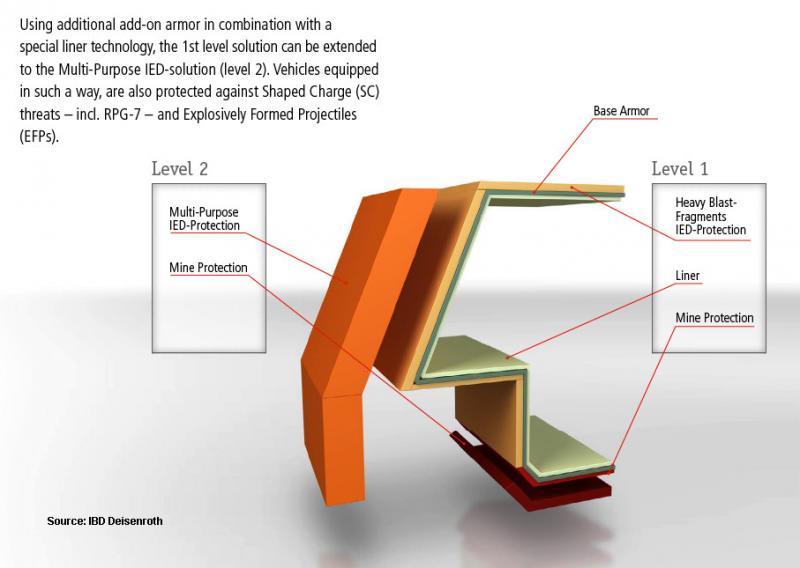 Using additional add-on armor in combination with a special liner technology, the 1st level solution can be extended to the Multi-Purpose IED-solution (level 2). Vehicles equipped in such a way, are also protected against Shaped Charge (SC) threats – incl. RPG-7 – and Explosively Formed Projectiles (EFPs).

Base Armor

Level 2

Multi-Purpose IED-Protection

Mine Protection

Level 1

Heavy Blast-Fragments IED-Protection

Liner

Mine Protection

Source: IBD Deisenroth