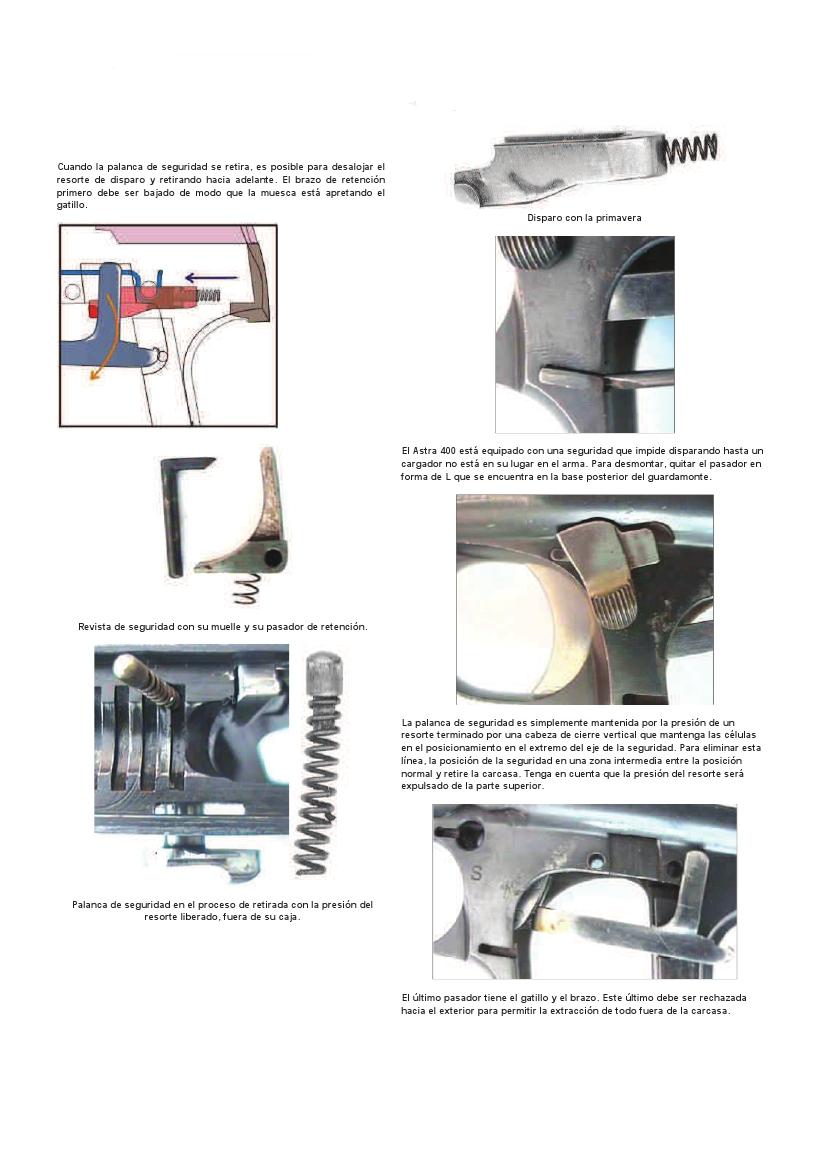 Cuando la palanca de seguridad se retira, es posible para desalojar el resorte de disparo y retirando hacia adelante. El brazo de retención primero debe ser bajado de modo que la muesca está apretando el gatillo.

Revista de seguridad con su muelle y su pasador de retención.

Palanca de seguridad en el proceso de retirada con la presión del resorte liberado, fuera de su caja.

Disparo con la primavera

El Astra 400 está equipado con una seguridad que impide disparando hasta un cargador no está en su lugar en el arma. Para desmontar, quitar el pasador en forma de L que se encuentra en la base posterior del guardamonte.

La palanca de seguridad es simplemente mantenida por la presión de un resorte terminado por una cabeza de cierre vertical que mantenga las células en el posicionamiento en el extremo del eje de la seguridad. Para eliminar esta línea, la posición de la seguridad en una zona intermedia entre la posición normal y retire la carcasa. Tenga en cuenta que la presión del resorte será expulsado de la parte superior.

S

El último pasador tiene el gatillo y el brazo. Este último debe ser rechazada hacia el exterior para permitir la extracción de todo fuera de la carcasa.