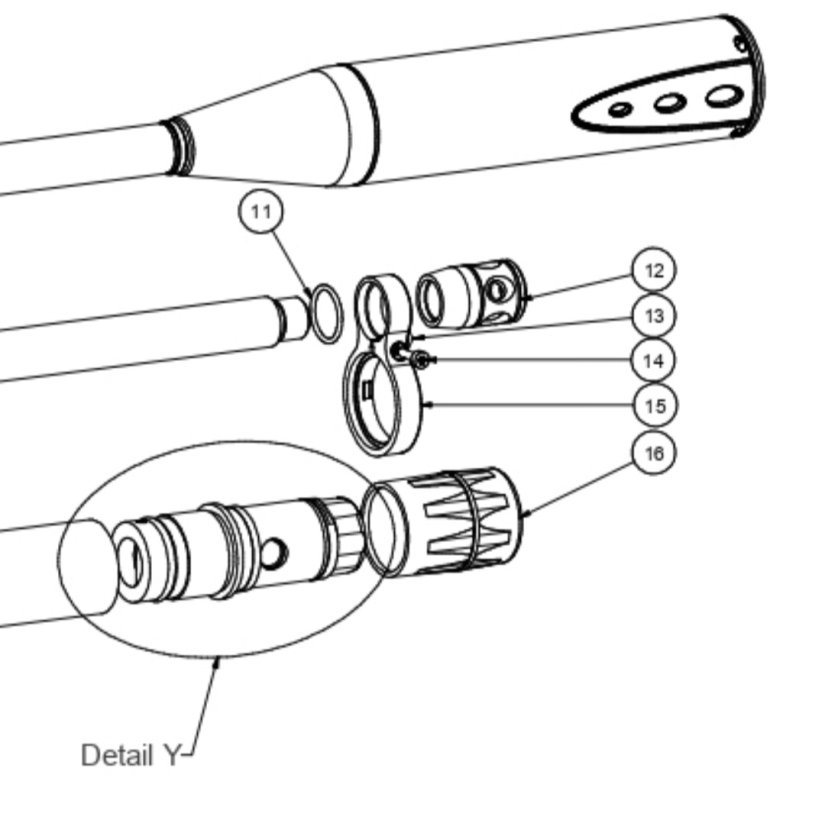 11
12
13
14
15
16
Detail Y