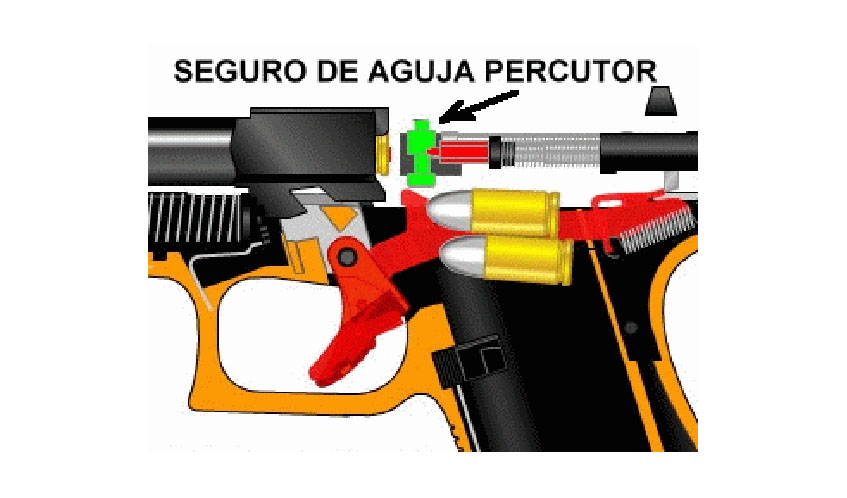 SEGURO DE AGUJA PERCUTOR